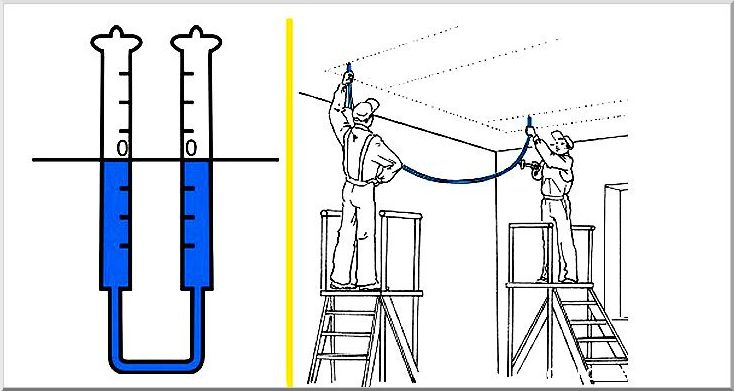 0 0