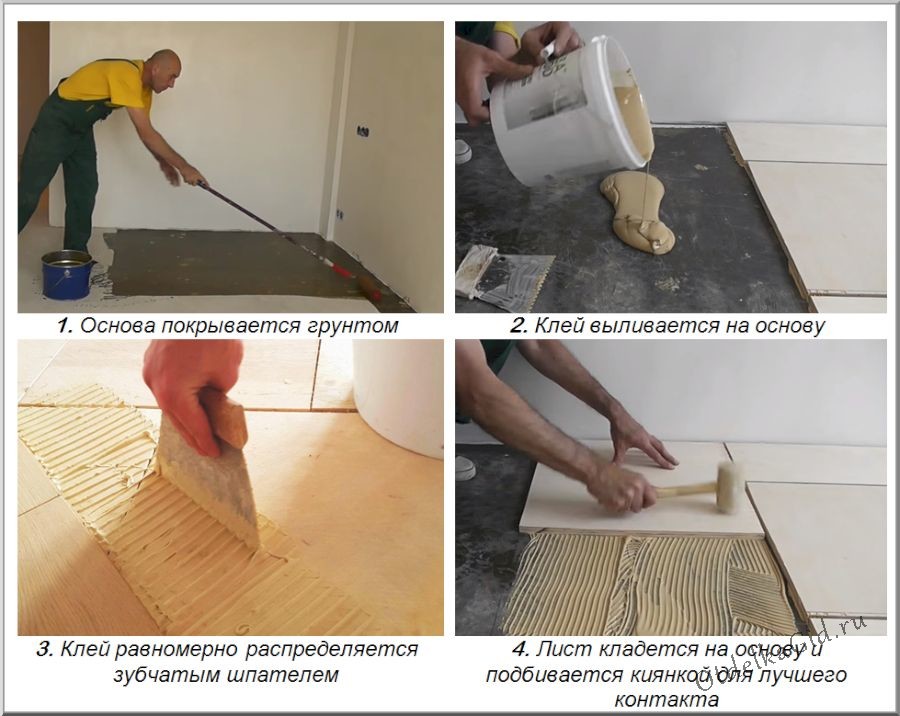 1. Основа покрывается грунтом

2. Клей выливается на основу

3. Клей равномерно распределяется зубчатым шпателем

4. Лист кладется на основу и подбивается киянкой для лучшего контакта

OtdelkaGid.ru