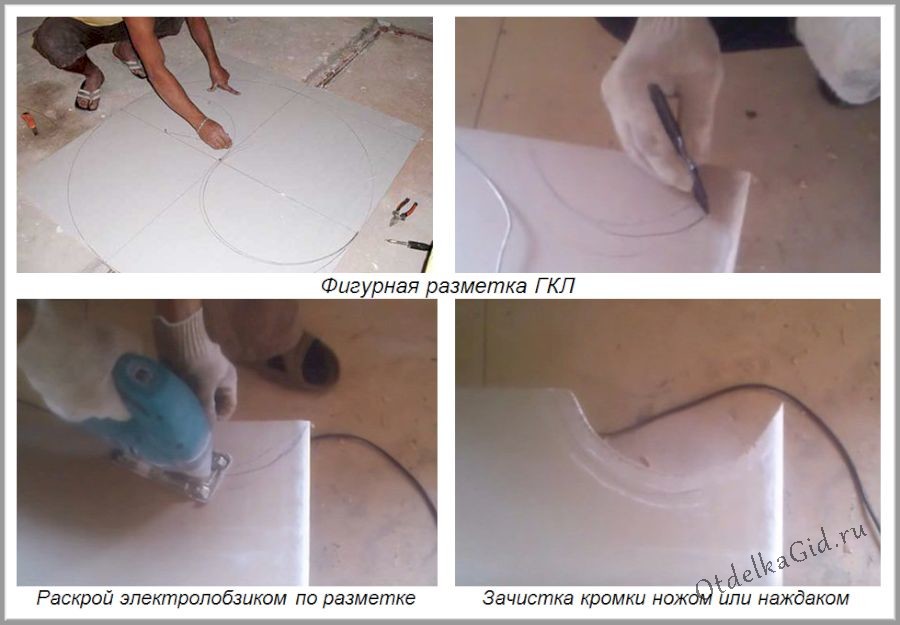 Фигурная разметка ГКЛ

Раскрой электролобзиком по разметке

Зачистка кромки ножом или наждаком

OtdelkaGid.ru