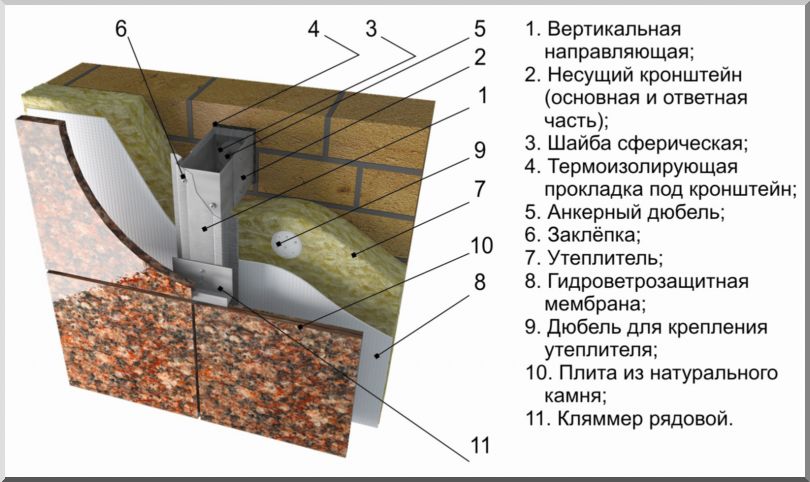 6
4
3
5
2
1
9
7
10
8
11

1. Вертикальная направляющая;
2. Несущий кронштейн (основная и ответная часть);
3. Шайба сферическая;
4. Термоизолирующая прокладка под кронштейн;
5. Анкерный дюбель;
6. Заклёпка;
7. Утеплитель;
8. Гидроветрозащитная мембрана;
9. Дюбель для крепления утеплителя;
10. Плита из натурального камня;
11. Кляммер рядовой.