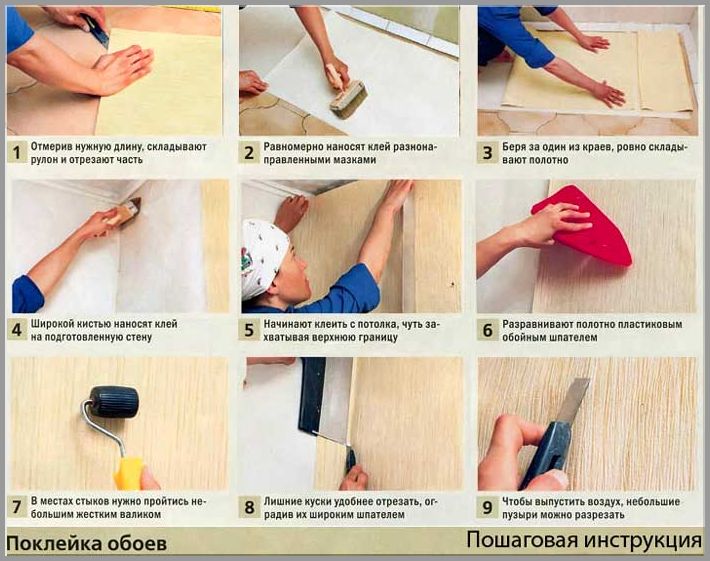 1 Отмерив нужную длину, складывают рулон и отрезают часть

2 Равномерно наносят клей разнонаправленными мазками

3 Беря за один из краев, ровно складывают полотно

4 Широкой кистью наносят клей на подготовленную стену

5 Начинают клеить с потолка, чуть захватывая верхнюю границу

6 Разравнивают полотно пластиковым обойным шпателем

7 В местах стыков нужно пройтись небольшим жестким валиком

8 Лишние куски удобнее отрезать, оградив их широким шпателем

9 Чтобы выпустить воздух, небольшие пузыри можно разрезать

Поклейка обоев

Пошаговая инструкция