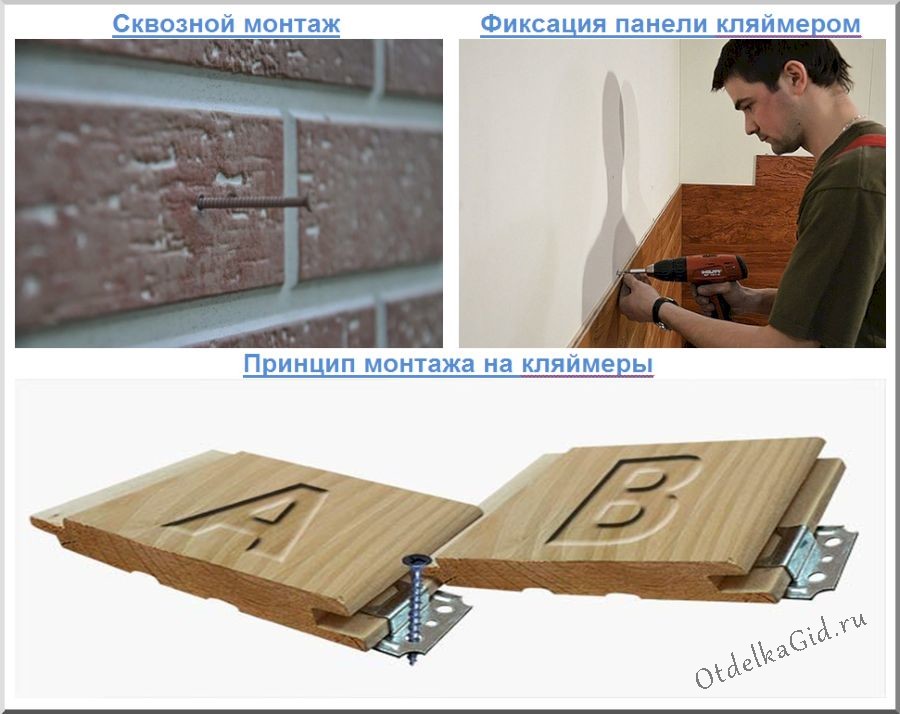 Сквозной монтаж

Фиксация панели кляймером

Принцип монтажа на кляймеры

A

B

OtdelkaGid.ru