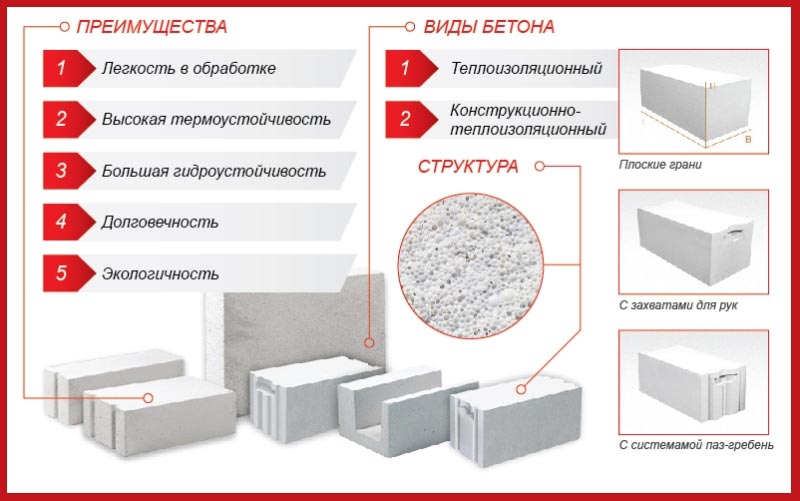 ПРЕИМУЩЕСТВА

1 Легкость в обработке

2 Высокая термоустойчивость

3 Большая гидроустойчивость

4 Долговечность

5 Экологичность

ВИДЫ БЕТОНА

1 Теплоизоляционный

2 Конструкционно-теплоизоляционный

СТРУКТУРА

H

L

B

Плоские грани

С захватами для рук

С системамой паз-гребень