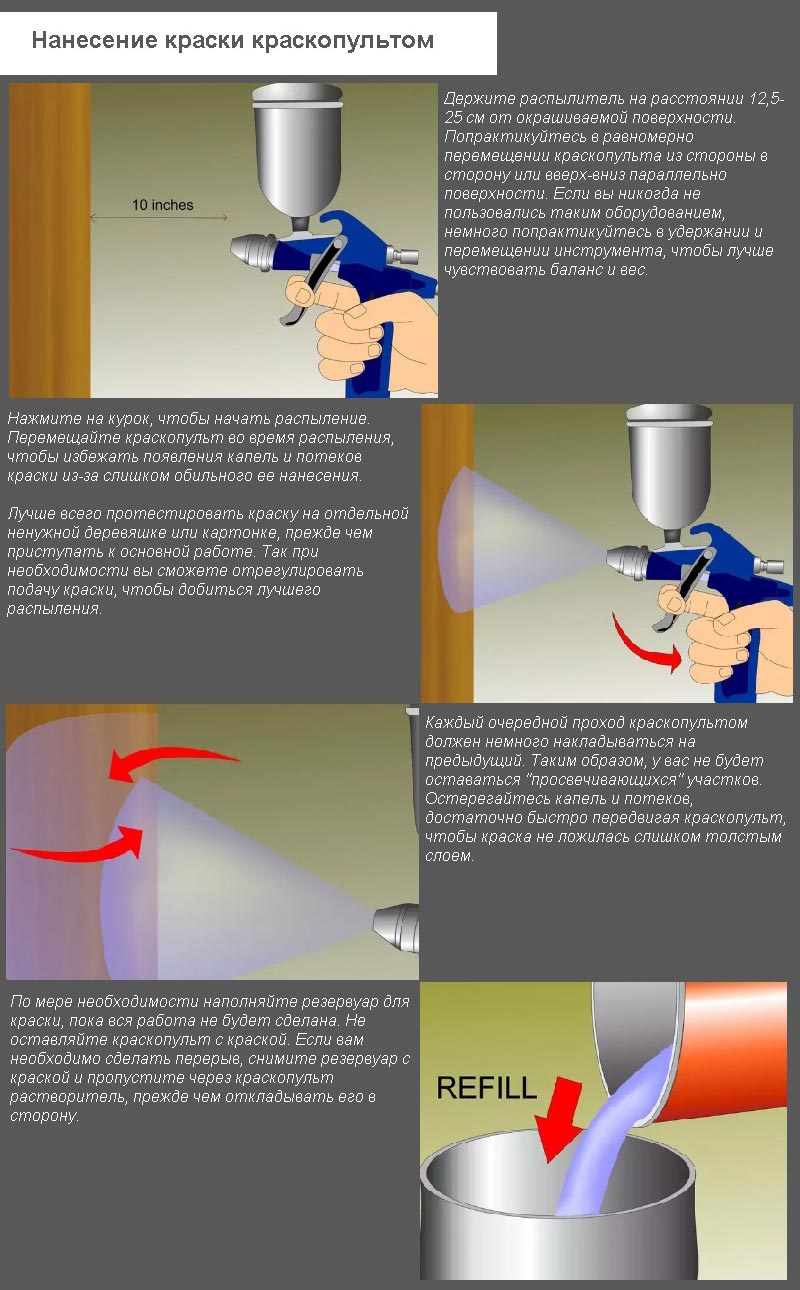 Нанесение краски краскопультом

10 inches

Держите распылитель на расстоянии 12,5-25 см от окрашиваемой поверхности. Попрактикуйтесь в равномерно перемещении краскопульта из стороны в сторону или вверх-вниз параллельно поверхности. Если вы никогда не пользовались таким оборудованием, немного попрактикуйтесь в удержании и перемещении инструмента, чтобы лучше чувствовать баланс и вес.

Нажмите на курок, чтобы начать распыление. Перемещайте краскопульт во время распыления, чтобы избежать появления капель и потеков краски из-за слишком обильного ее нанесения.

Лучше всего протестировать краску на отдельной ненужной деревяшке или картонке, прежде чем приступать к основной работе. Так при необходимости вы сможете отрегулировать подачу краски, чтобы добиться лучшего распыления.

Каждый очередной проход краскопультом должен немного накладываться на предыдущий. Таким образом, у вас не будет оставаться "просвечивающихся" участков. Остерегайтесь капель и потеков, достаточно быстро передвигая краскопульт, чтобы краска не ложилась слишком толстым слоем.

По мере необходимости наполняйте резервуар для краски, пока вся работа не будет сделана. Не оставляйте краскопульт с краской. Если вам необходимо сделать перерыв, снимите резервуар с краской и пропустите через краскопульт растворитель, прежде чем откладывать его в сторону.

REFILL